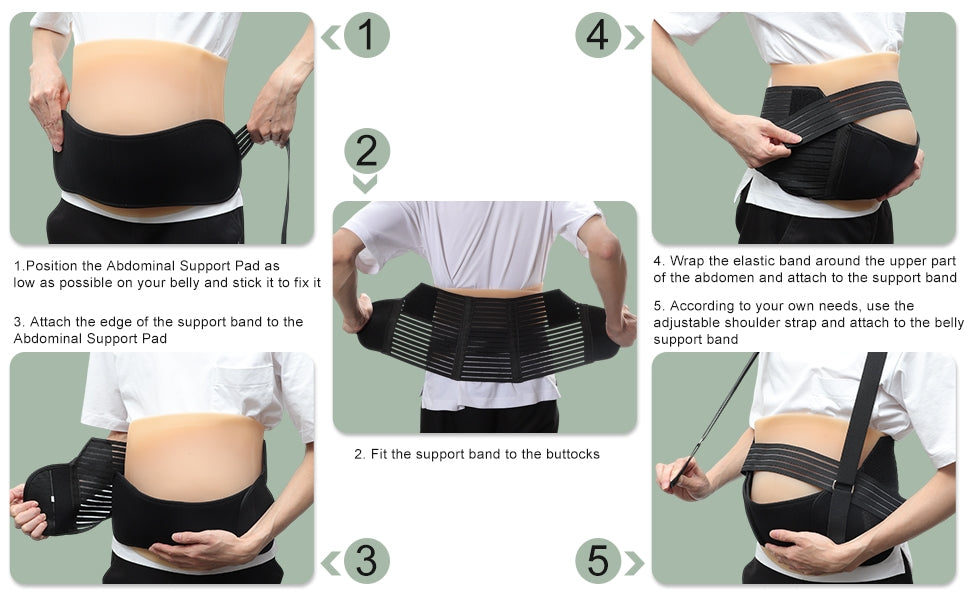 1

1.Position the Abdominal Support Pad as low as possible on your belly and stick it to fix it

3. Attach the edge of the support band to the Abdominal Support Pad

3

2

2. Fit the support band to the buttocks

4

4. Wrap the elastic band around the upper part of the abdomen and attach to the support band

5. According to your own needs, use the adjustable shoulder strap and attach to the belly support band

5